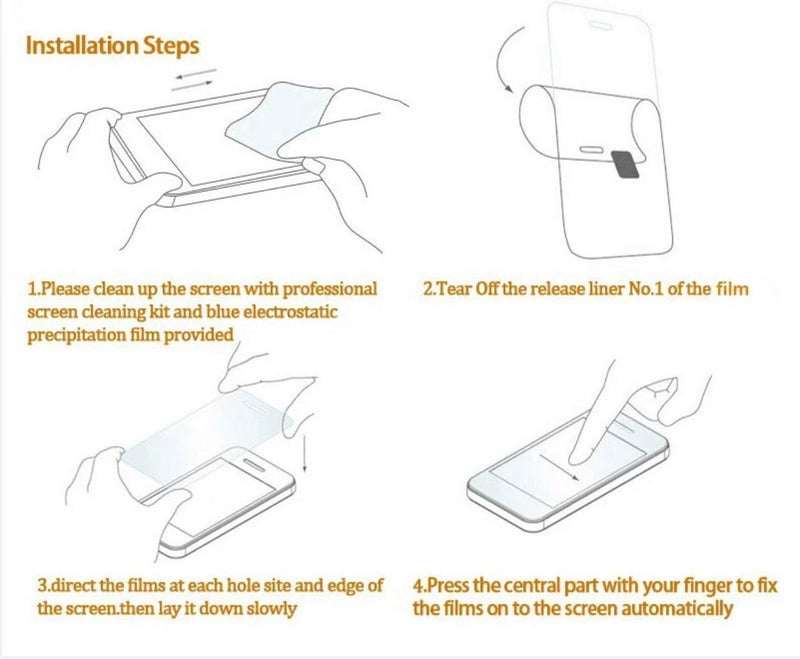 Installation Steps

1.Please clean up the screen with professional screen cleaning kit and blue electrostatic precipitation film provided

2.Tear Off the release liner No.1 of the film

3.direct the films at each hole site and edge of the screen.then lay it down slowly

4.Press the central part with your finger to fix the films on to the screen automatically