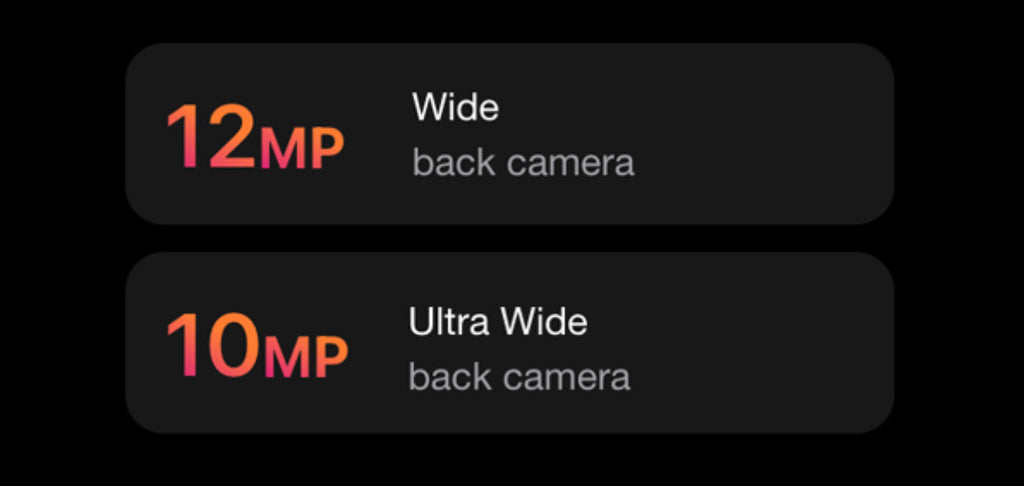 12MP
Wide
back camera

10MP
Ultra Wide
back camera