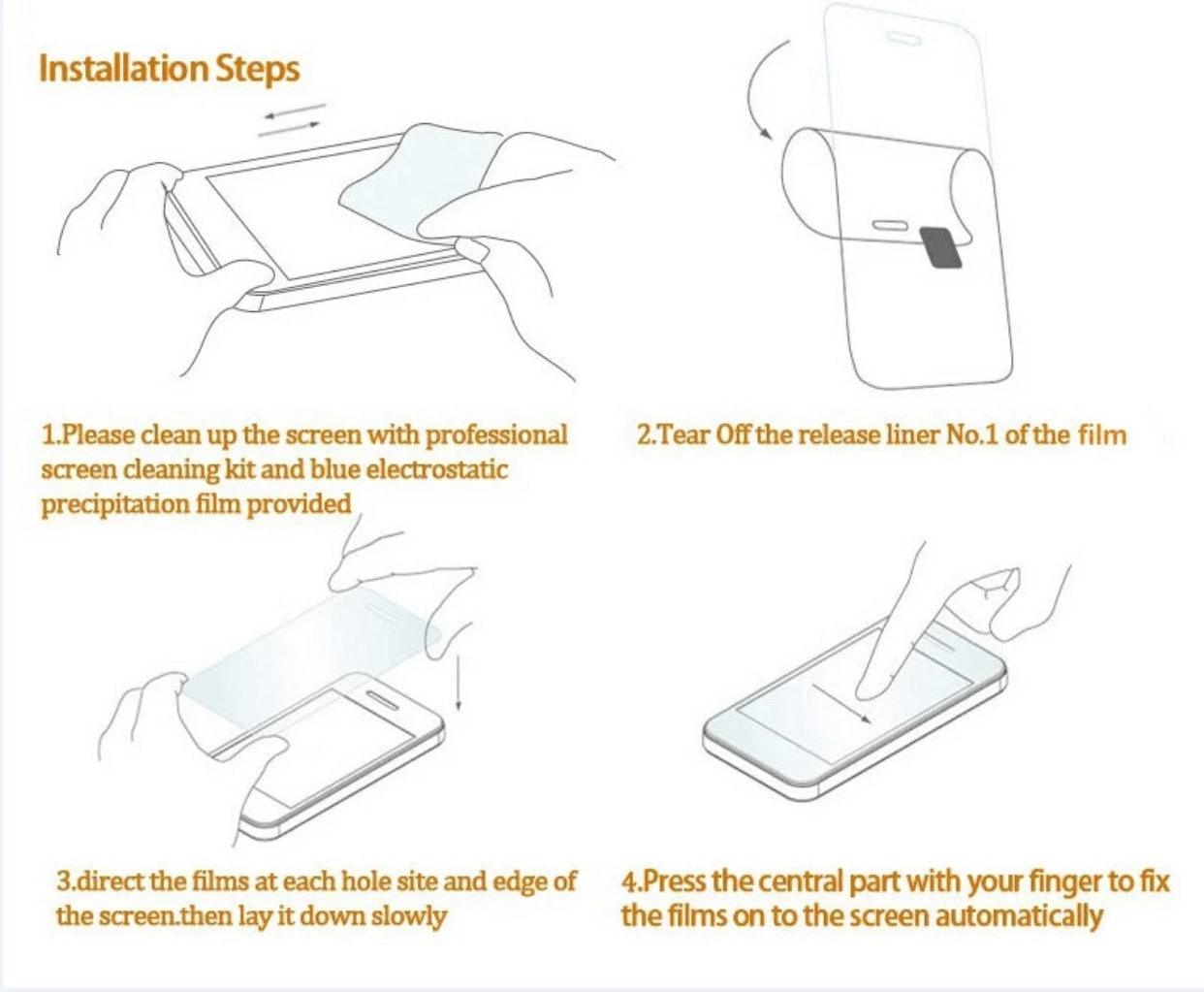 Installation Steps

1.Please clean up the screen with professional screen cleaning kit and blue electrostatic precipitation film provided

2.Tear Off the release liner No.1 of the film

3.direct the films at each hole site and edge of the screen.then lay it down slowly

4.Press the central part with your finger to fix the films on to the screen automatically